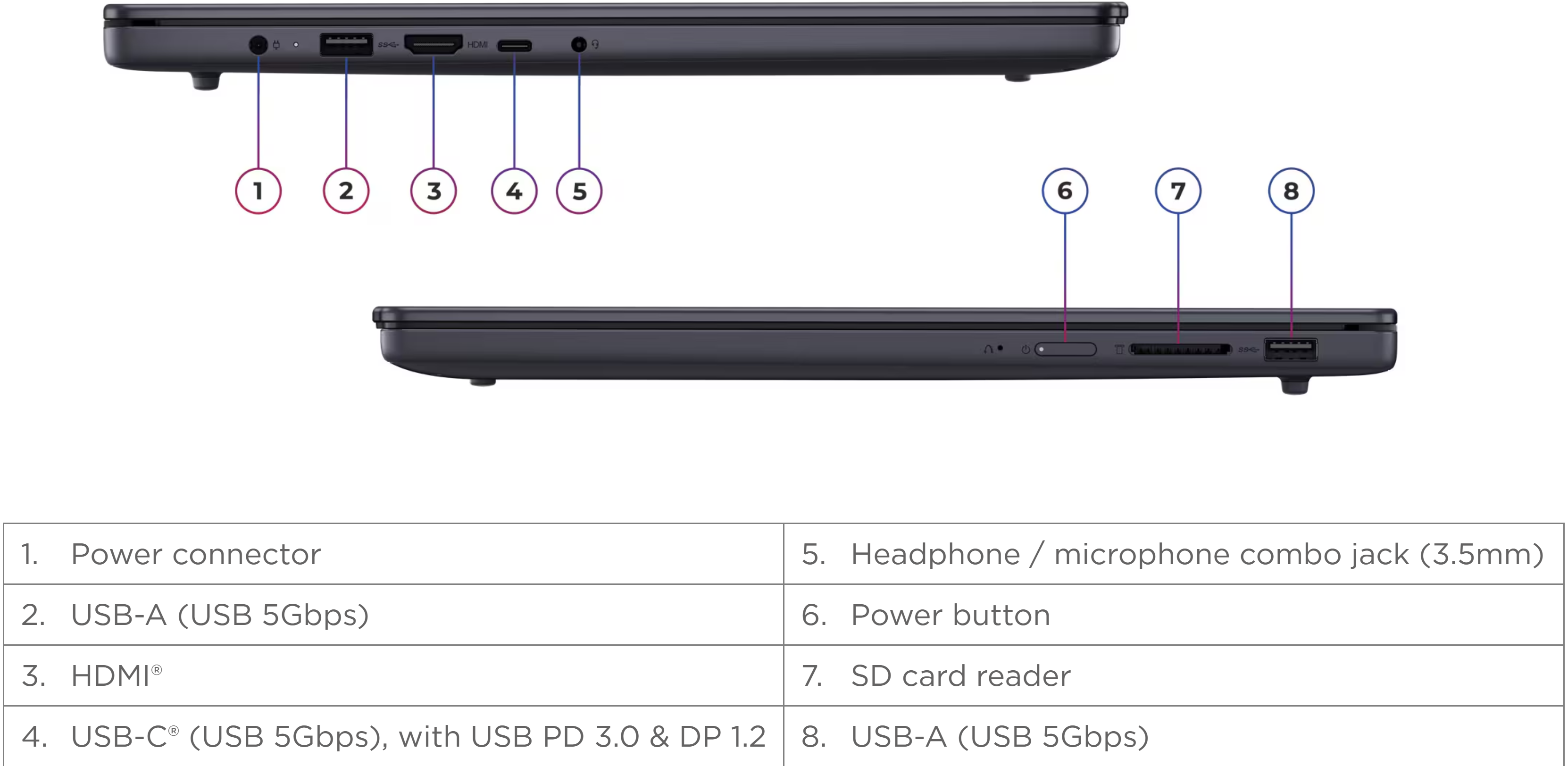 HDMI

1 2 3 4 5

6 7 8

| 1. Power connector | 5. Headphone / microphone combo jack (3.5mm) |
|---|---|
| 2. USB-A (USB 5Gbps) | 6. Power button |
| 3. HDMI® | 7. SD card reader |
| 4. USB-C® (USB 5Gbps), with USB PD 3.0 & DP 1.2 | 8. USB-A (USB 5Gbps) |