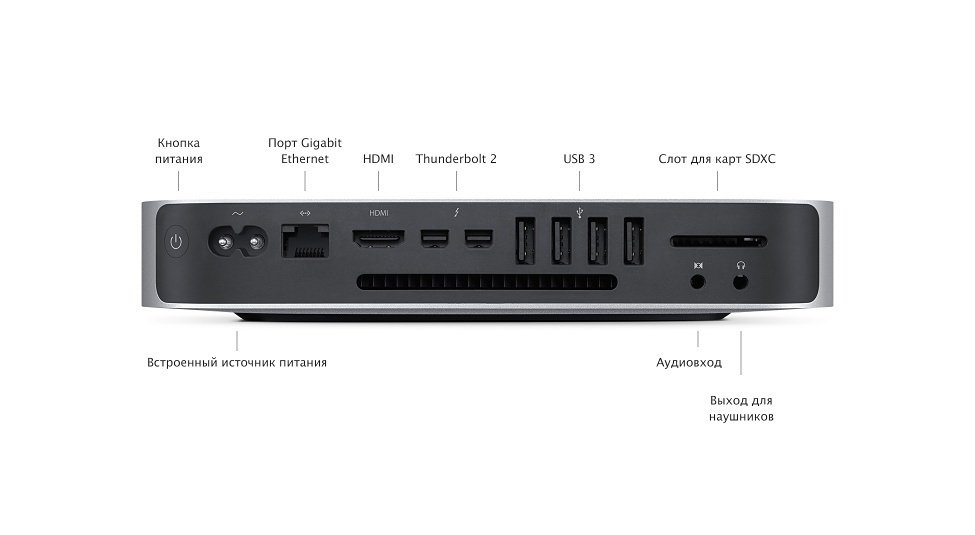 Кнопка питания

Порт Gigabit Ethernet

HDMI

Thunderbolt 2

USB 3

Слот для карт SDXC

HDMI

Встроенный источник питания

Аудиовход

Выход для наушников