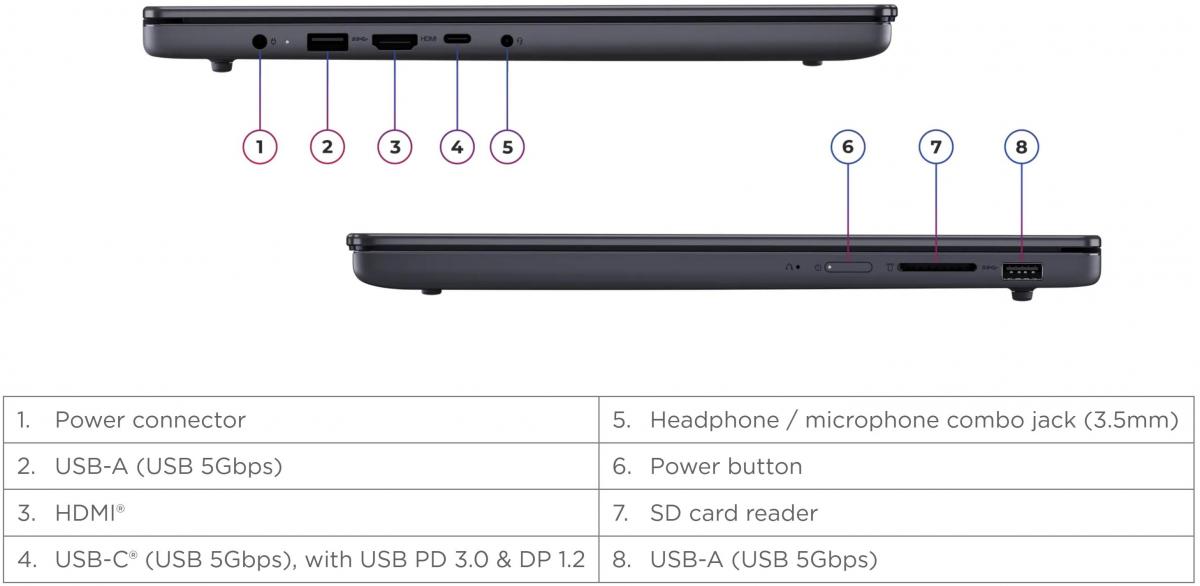 HDMI

1 2 3 4 5

6 7 8

| 1. Power connector | 5. Headphone / microphone combo jack (3.5mm) |
|---|---|
| 2. USB-A (USB 5Gbps) | 6. Power button |
| 3. HDMI® | 7. SD card reader |
| 4. USB-C® (USB 5Gbps), with USB PD 3.0 & DP 1.2 | 8. USB-A (USB 5Gbps) |