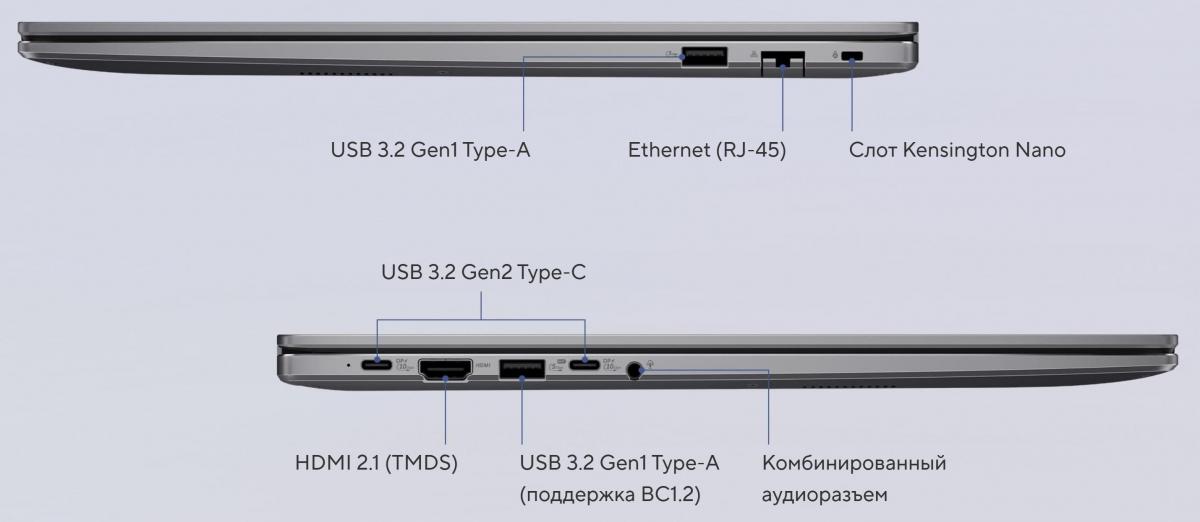 USB 3.2 Gen1 Type-A

Ethernet (RJ-45)

Слот Kensington Nano

USB 3.2 Gen2 Type-C

HDMI

HDMI 2.1 (TMDS)

USB 3.2 Gen1 Type-A (поддержка BC1.2)

Комбинированный аудиоразъем